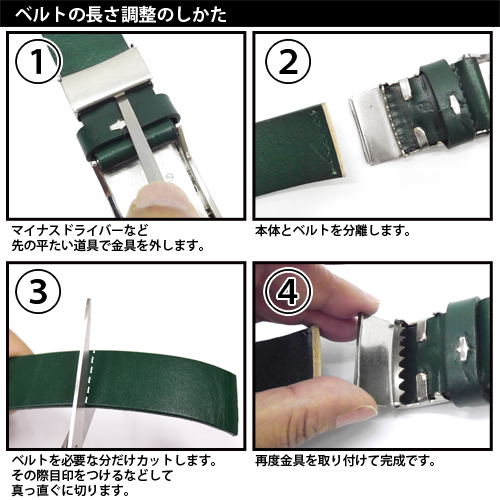 ベルトの長さ調整のしかた

①

マイナスドライバーなど
先の平たい道具で金具を外します。

②

本体とベルトを分離します。

③

ベルトを必要な分だけカットします。
その際目印をつけるなどして
真っ直ぐに切ります。

④

再度金具を取り付けて完成です。