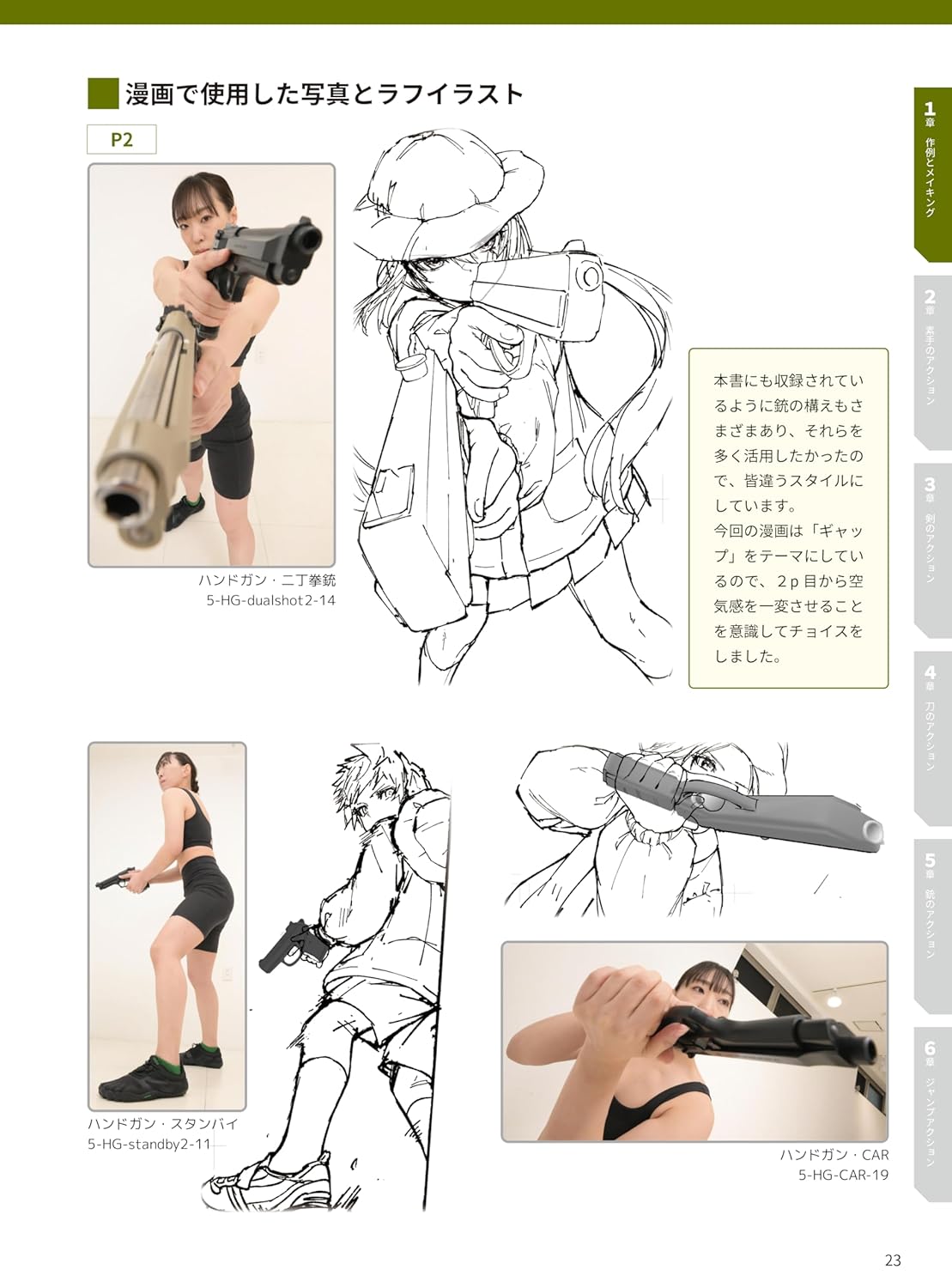 漫画で使用した写真とラフイラスト

P2

ハンドガン・二丁拳銃
5-HG-dualshot2-14

本書にも収録されているように銃の構えもさまざまあり、それらを多く活用したかったので、皆違うスタイルにしています。
今回の漫画は「ギャップ」をテーマにしているので、2p目から空気感を一変させることを意識してチョイスをしました。

ハンドガン・スタンバイ
5-HG-standby2-11

ハンドガン・CAR
5-HG-CAR-19

1章 作例とメイキング
2章 素手のアクション
3章 剣のアクション
4章 刀のアクション
5章 銃のアクション
6章 ジャンプアクション

23