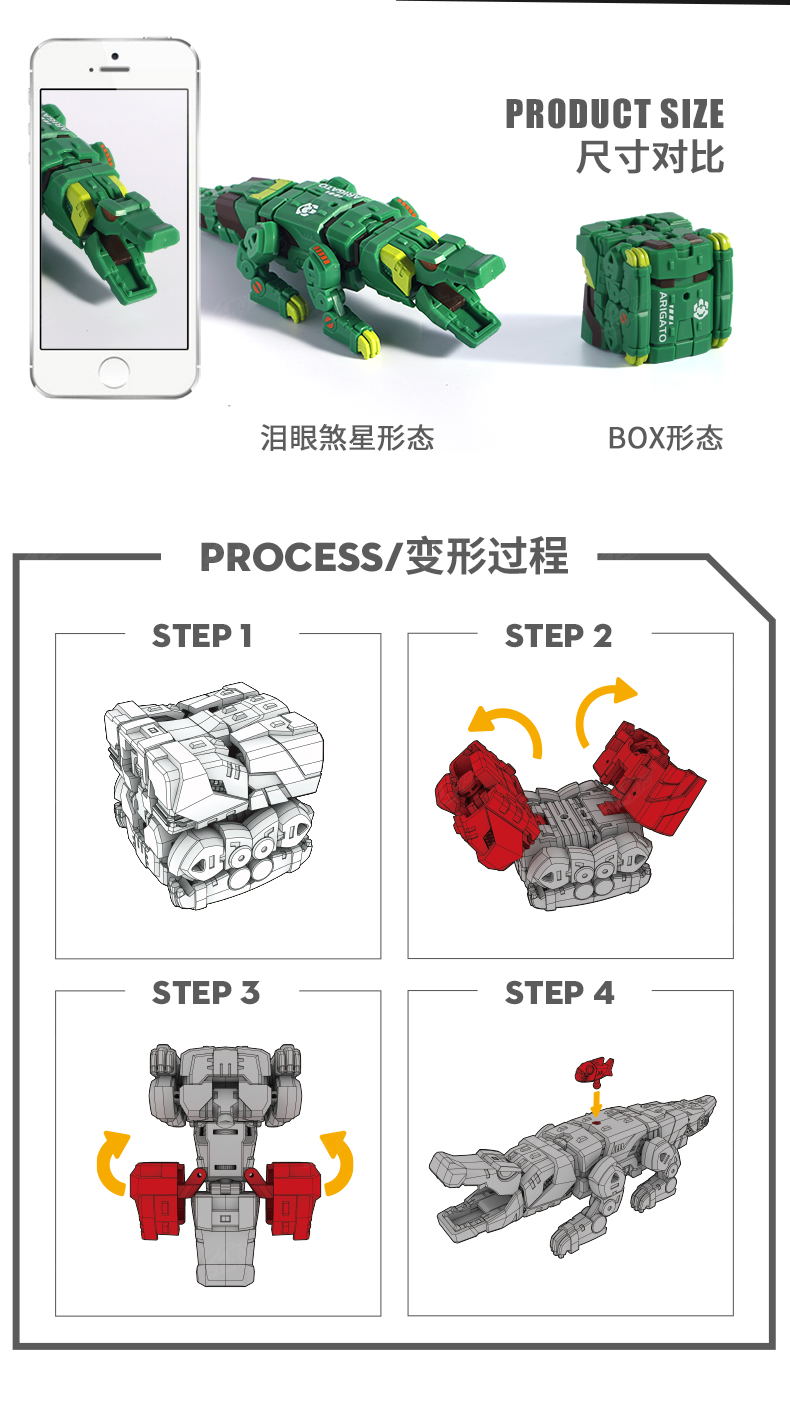 PRODUCT SIZE
尺寸对比

ARIGATO

ARIGATO

泪眼煞星形态

BOX形态

PROCESS/变形过程

STEP 1

STEP 2

STEP 3

STEP 4