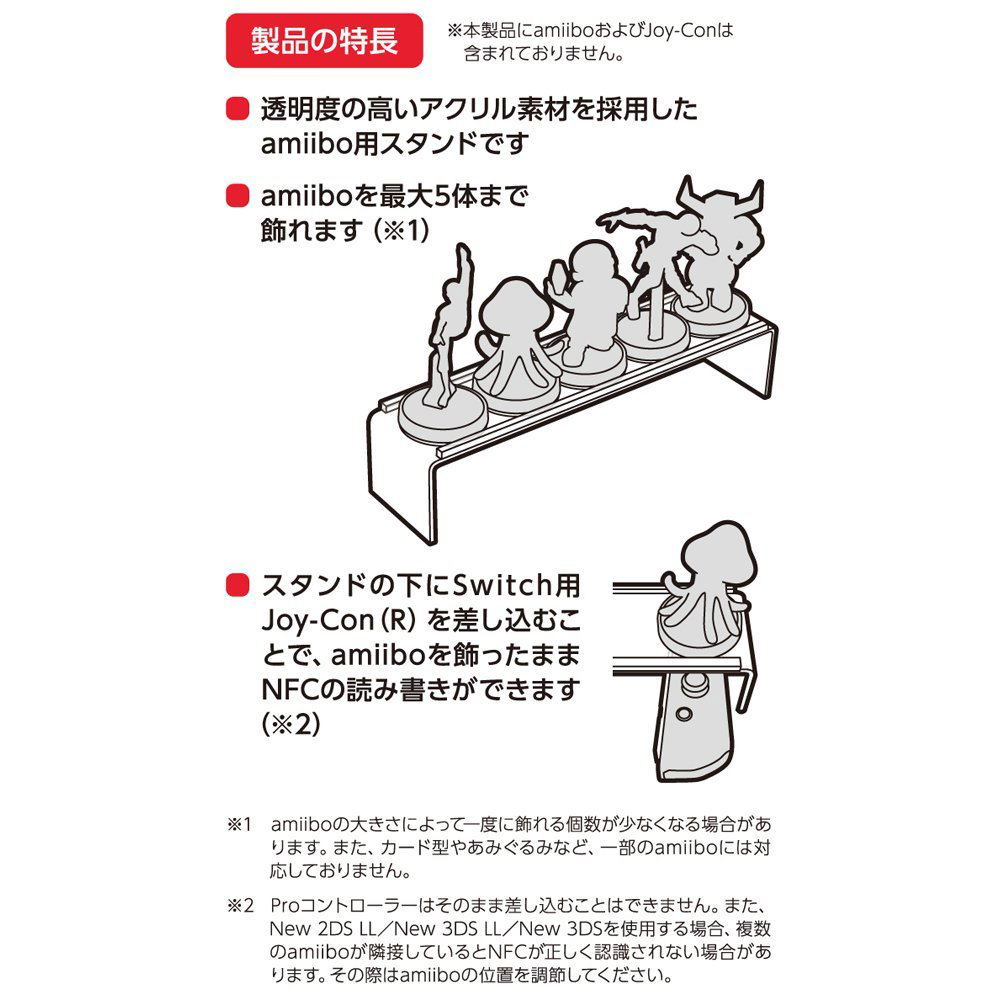 製品の特長

※本製品にamiiboおよびJoy-Conは含まれておりません。

透明度の高いアクリル素材を採用したamiibo用スタンドです

amiiboを最大5体まで飾れます（※1）

スタンドの下にSwitch用Joy-Con（R）を差し込むことで、amiiboを飾ったままNFCの読み書きができます（※2）

※1 amiiboの大きさによって一度に飾れる個数が少なくなる場合があります。また、カード型やあみぐるみなど、一部のamiiboには対応しておりません。

※2 Proコントローラーはそのまま差し込むことはできません。また、New 2DS LL／New 3DS LL／New 3DSを使用する場合、複数のamiiboが隣接しているとNFCが正しく認識されない場合があります。その際はamiiboの位置を調節してください。