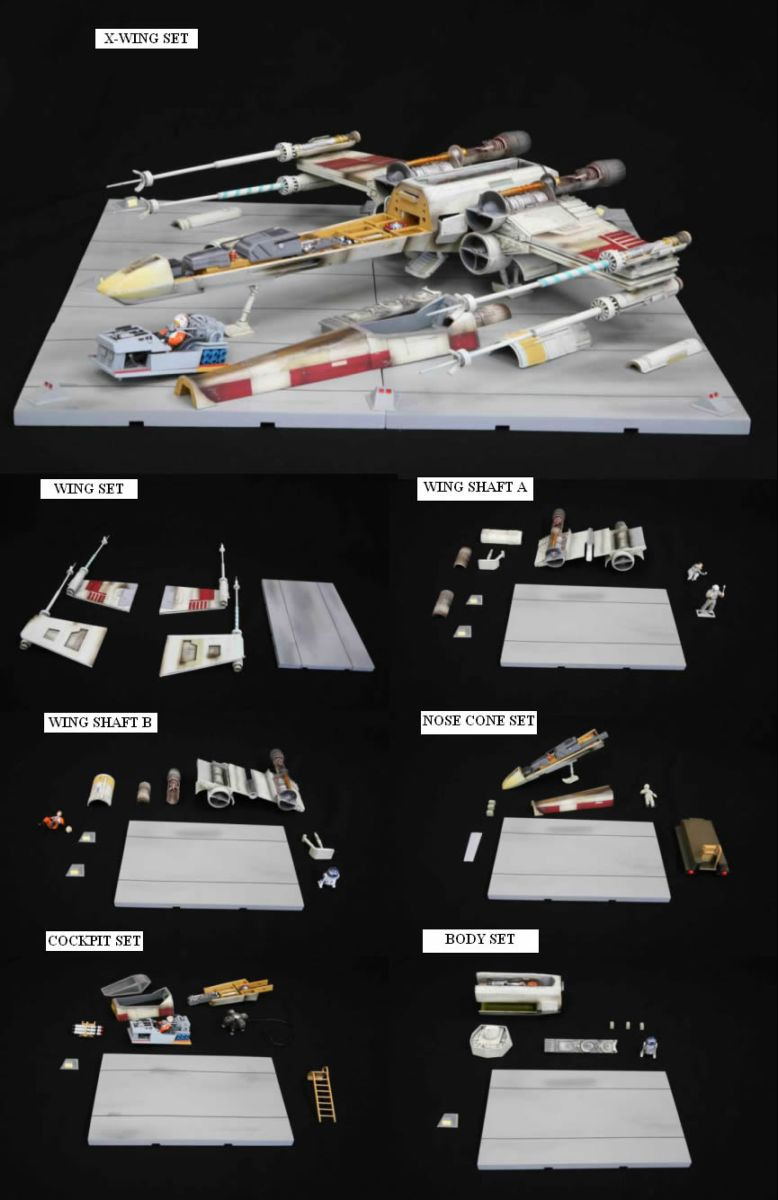 X-WING SET

WING SET

WING SHAFT A

WING SHAFT B

NOSE CONE SET

COCKPIT SET

BODY SET