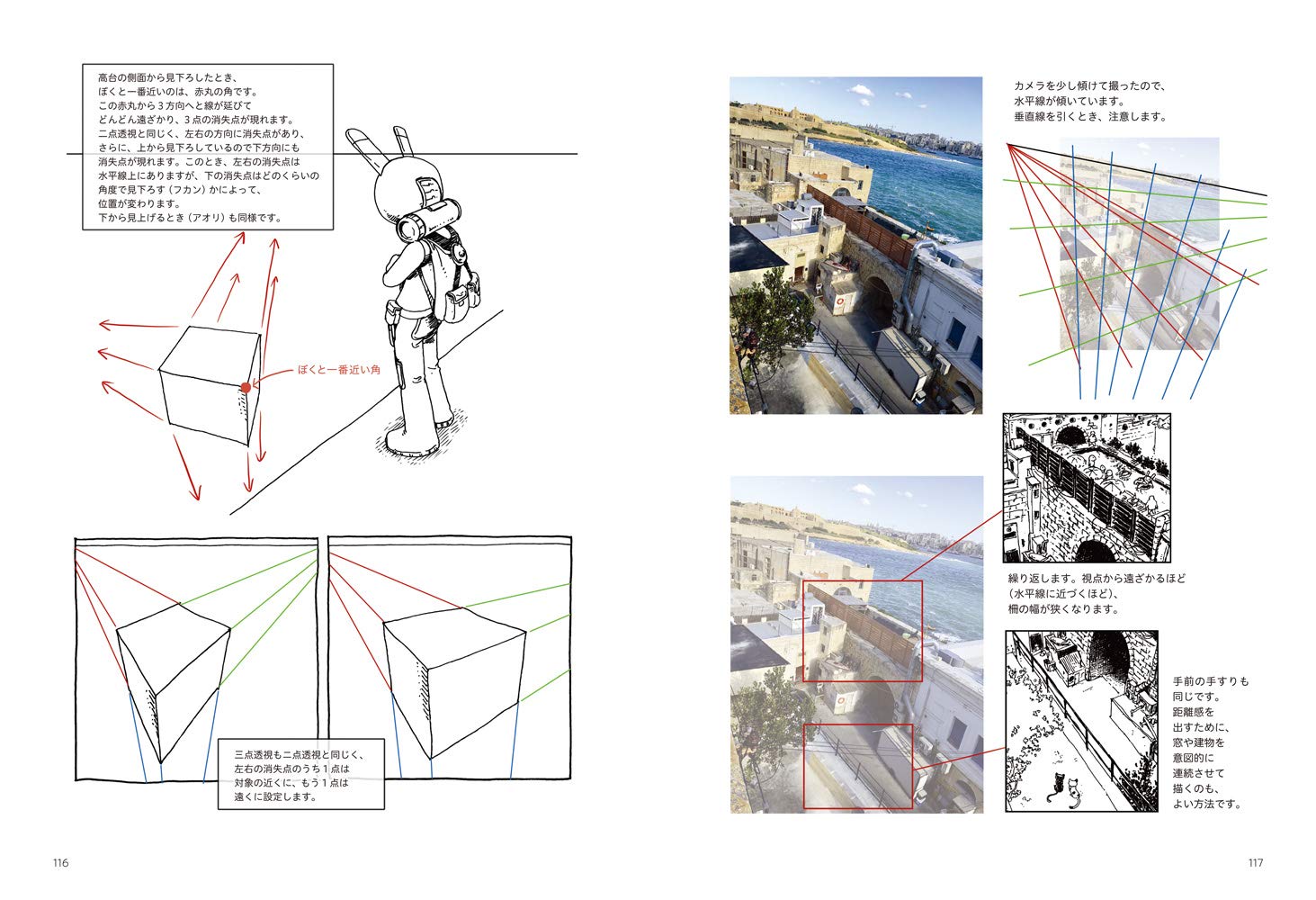 高台の側面から見下ろしたとき、ぼくと一番近いのは、赤丸の角です。この赤丸から３方向へと線が延びてどんどん遠ざかり、３点の消失点が現れます。二点透視と同じく、左右の方向に消失点があり、さらに、上から見下ろしているので下方向にも消失点が現れます。このとき、左右の消失点は水平線上にありますが、下の消失点はどのくらいの角度で見下ろす（フカン）かによって、位置が変わります。下から見上げるとき（アオリ）も同様です。

ぼくと一番近い角

三点透視も二点透視と同じく、左右の消失点のうち１点は対象の近くに、もう１点は遠くに設定します。

116

カメラを少し傾けて撮ったので、水平線が傾いています。垂直線を引くとき、注意します。

繰り返します。視点から遠ざかるほど（水平線に近づくほど）、柵の幅が狭くなります。

手前の手すりも同じです。距離感を出すために、窓や建物を意図的に連続させて描くのも、よい方法です。

117