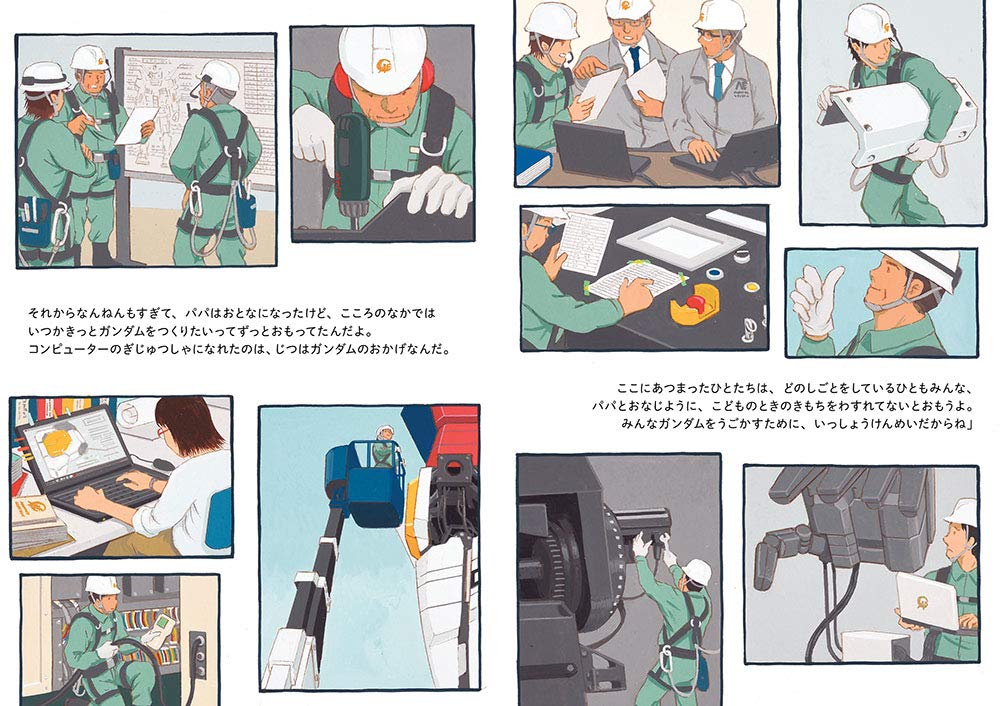 それからなんねんもすぎて、パパはおとなになったけど、こころのなかでは
いつかきっとガンダムをつくりたいってずっとおもってたんだよ。
コンピューターのぎじゅつしゃになれたのは、じつはガンダムのおかげなんだ。

ここにあつまったひとたちは、どのしごとをしているひともみんな、
パパとおなじように、こどものときのきもちをわすれてないとおもうよ。
みんなガンダムをうごかすために、いっしょうけんめいだからね」