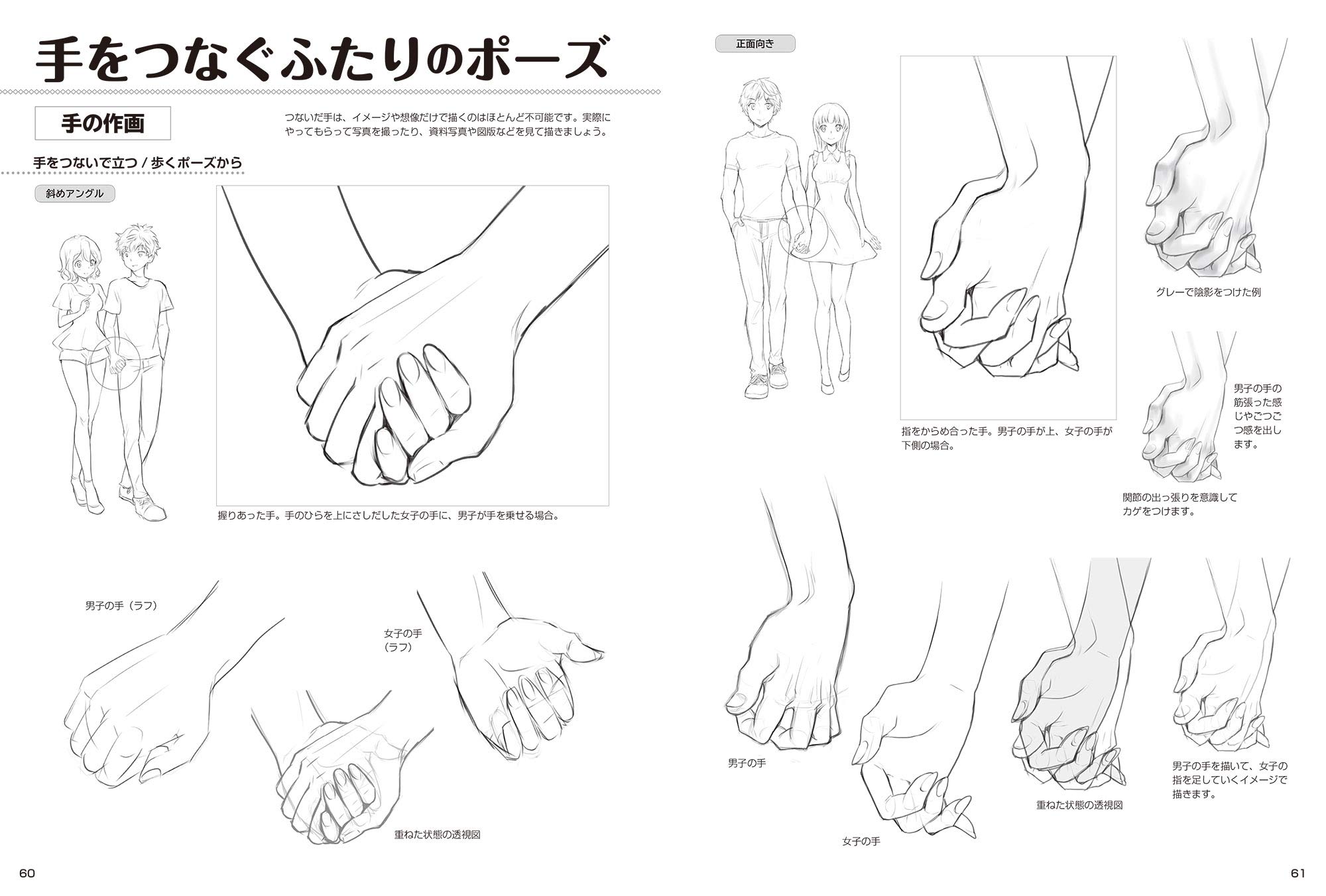 手をつなぐふたりのポーズ

手の作画

つないだ手は、イメージや想像だけで描くのはほとんど不可能です。実際にやってもらって写真を撮ったり、資料写真や図版などを見て描きましょう。

手をつないで立つ / 歩くポーズから

斜めアングル

握りあった手。手のひらを上にさしだした女子の手に、男子が手を乗せる場合。

男子の手（ラフ）

女子の手（ラフ）

重ねた状態の透視図

60

正面向き

指をからめ合った手。男子の手が上、女子の手が下側の場合。

グレーで陰影をつけた例

男子の手の筋張った感じやごつごつ感を出します。

関節の出っ張りを意識してカゲをつけます。

男子の手

女子の手

重ねた状態の透視図

男子の手を描いて、女子の指を足していくイメージで描きます。

61